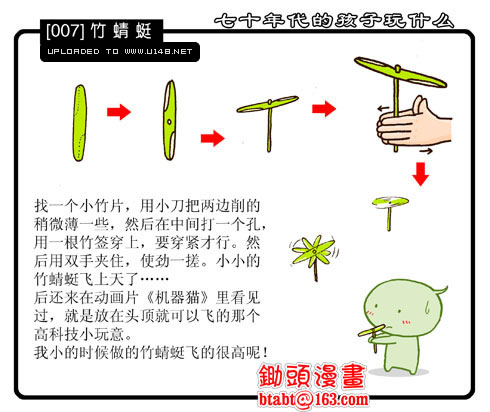 [007] 竹蜻蜓

UPLOADED TO WWW.U148.NET

七十年代的孩子玩什么

找一个小竹片，用小刀把两边削的稍微薄一些，然后在中间打一个孔，用一根竹签穿上，要穿紧才行。然后用双手夹住，使劲一搓。小小的竹蜻蜓飞上天了……
后还来在动画片《机器猫》里看见过，就是放在头顶就可以飞的那个高科技小玩意。
我小的时候做的竹蜻蜓飞的很高呢！

鋤頭漫畫
btabt@163.com